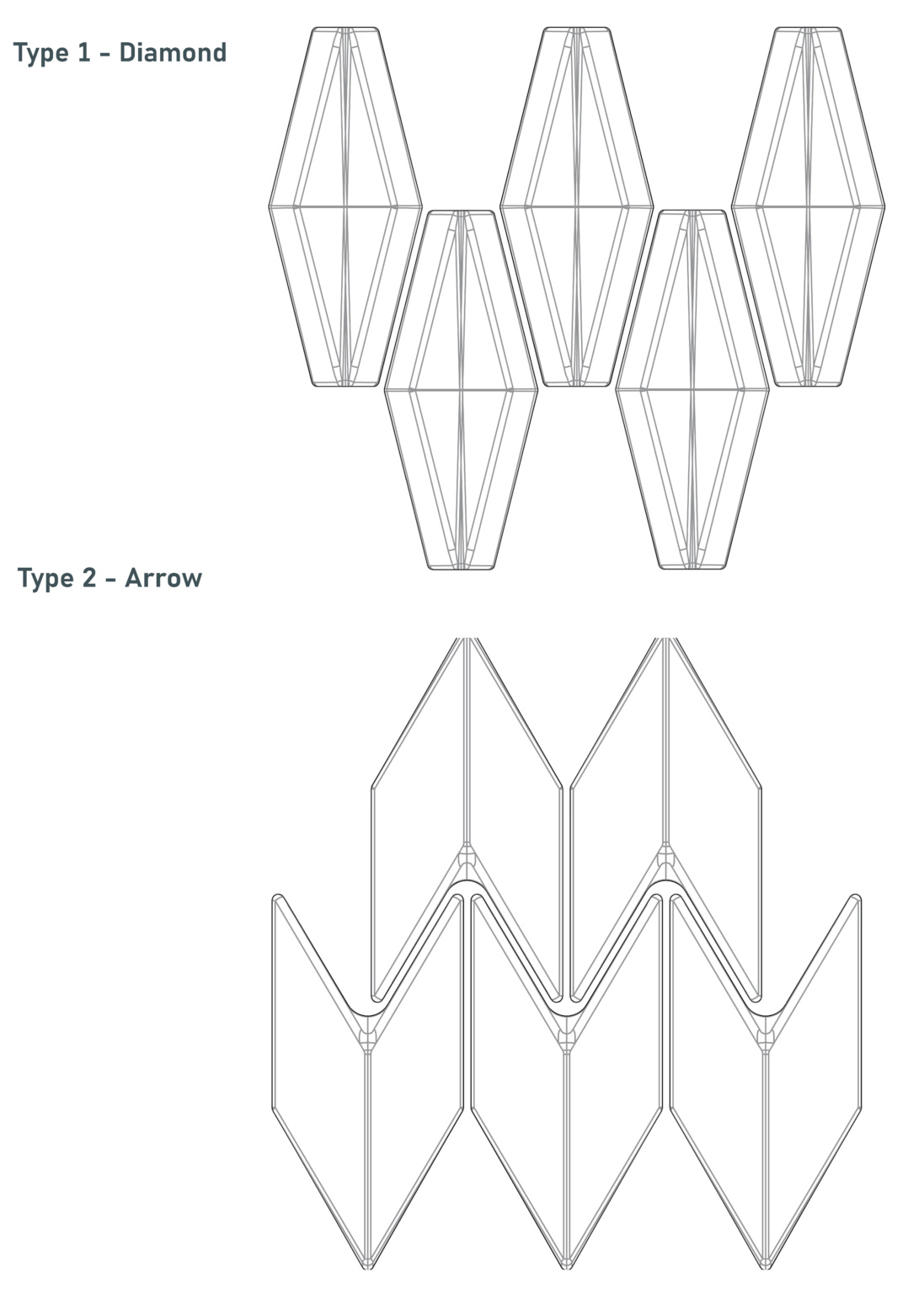 Type 1 - Diamond

Type 2 - Arrow