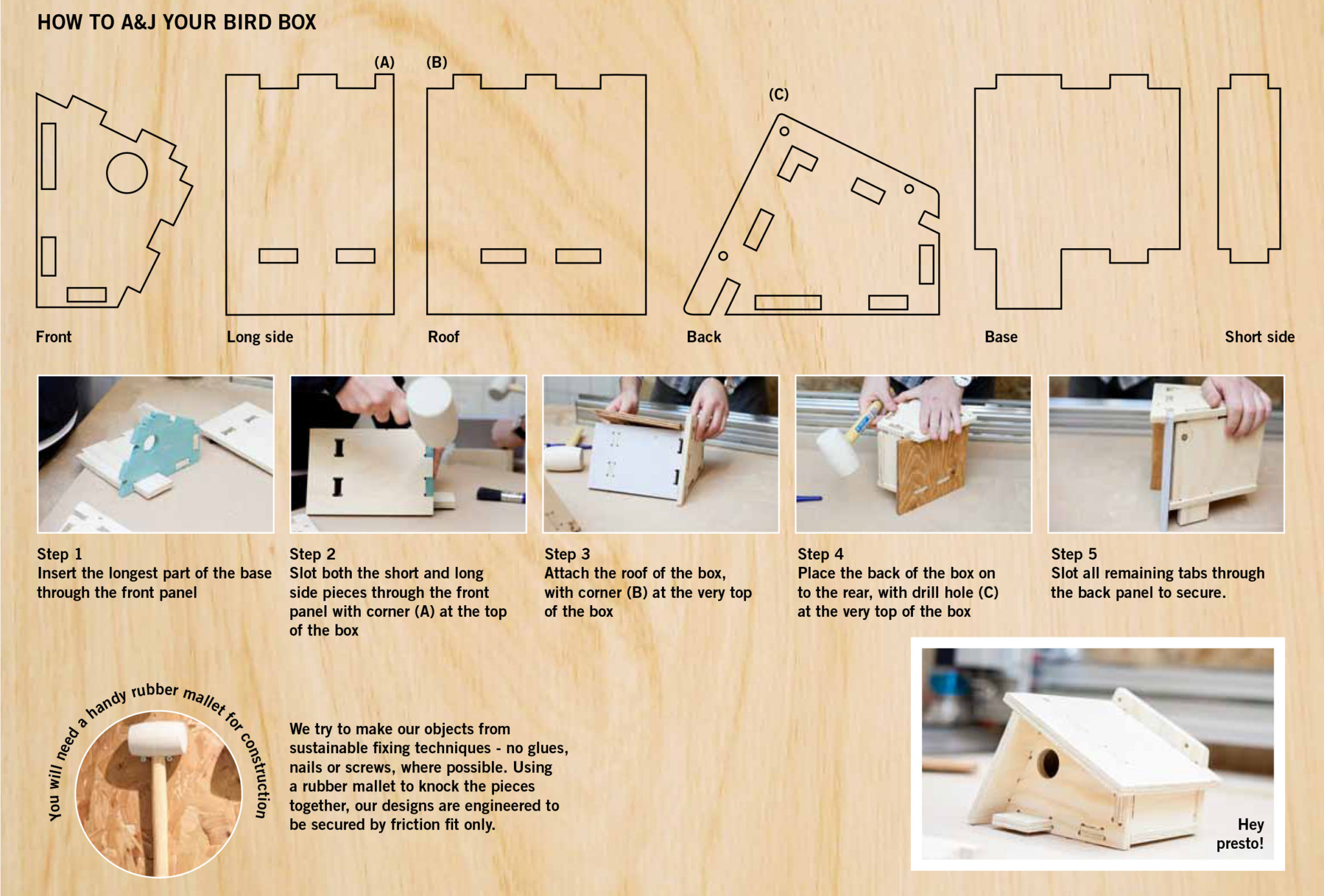 HOW TO A&J YOUR BIRD BOX

(A)
(B)
(C)

Front
Long side
Roof
Back
Base
Short side

Step 1
Insert the longest part of the base through the front panel

Step 2
Slot both the short and long side pieces through the front panel with corner (A) at the top of the box

Step 3
Attach the roof of the box, with corner (B) at the very top of the box

Step 4
Place the back of the box on to the rear, with drill hole (C) at the very top of the box

Step 5
Slot all remaining tabs through the back panel to secure.

You will need a handy rubber mallet for construction

We try to make our objects from sustainable fixing techniques - no glues, nails or screws, where possible. Using a rubber mallet to knock the pieces together, our designs are engineered to be secured by friction fit only.

Hey presto!